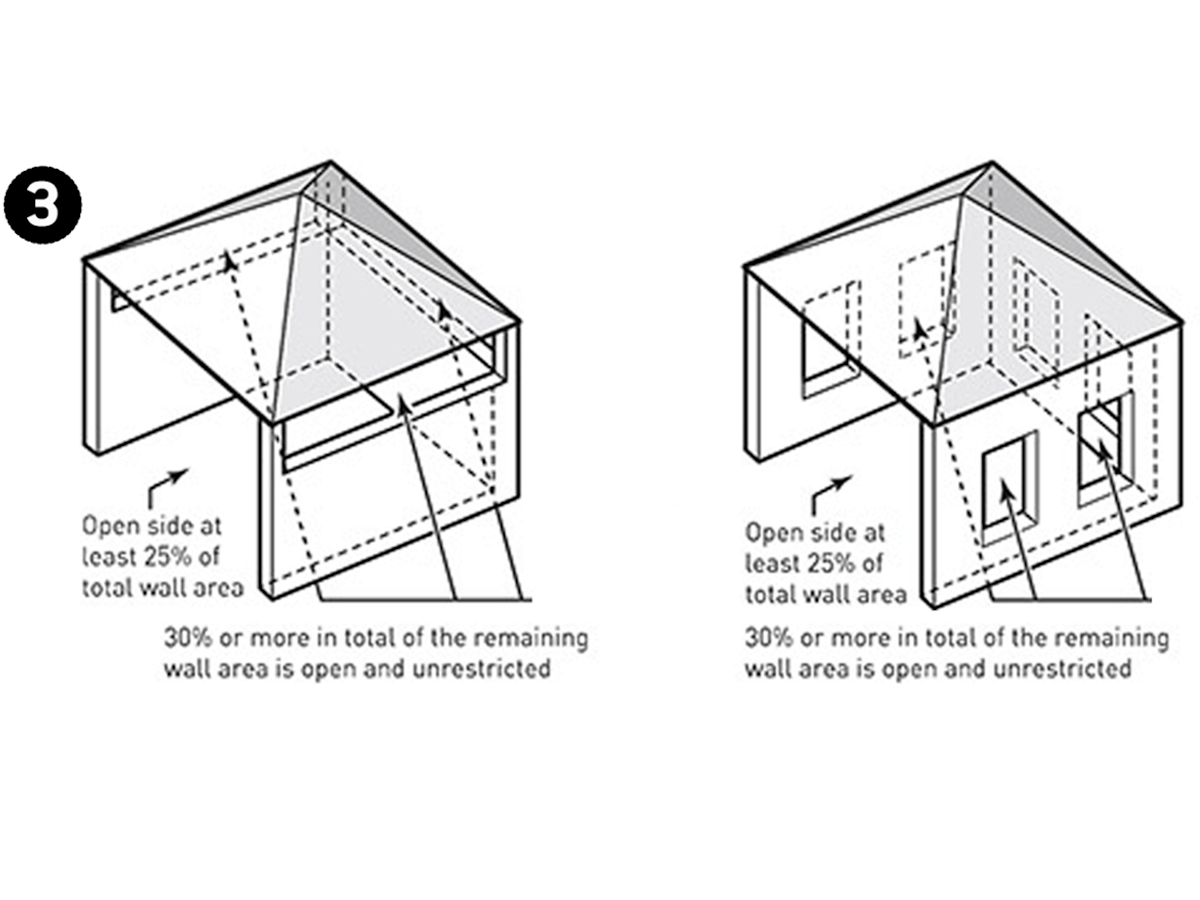 3

Open side at least 25% of total wall area

30% or more in total of the remaining wall area is open and unrestricted

Open side at least 25% of total wall area

30% or more in total of the remaining wall area is open and unrestricted